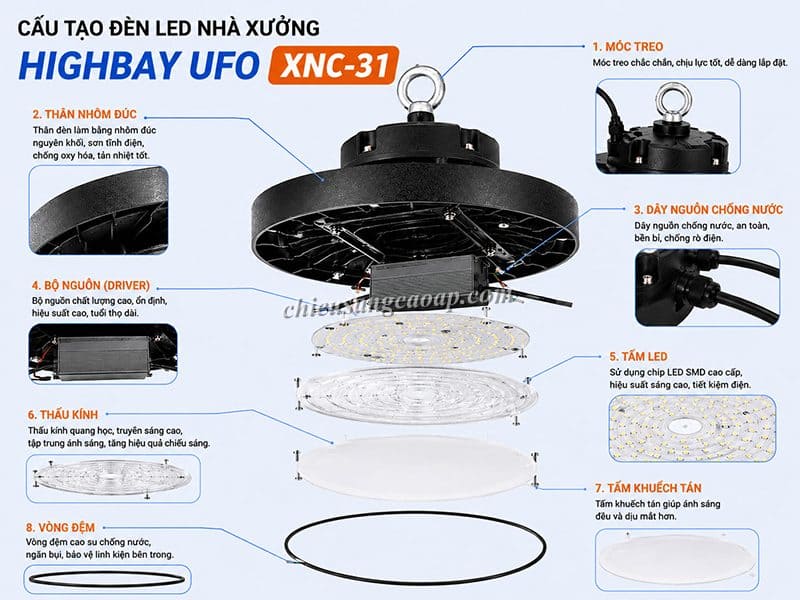 CẤU TẠO ĐÈN LED NHÀ XƯỞNG
HIGHBAY UFO XNC-31

1. MÓC TREO
Móc treo chắc chắn, chịu lực tốt, dễ dàng lắp đặt.

2. THÂN NHÔM ĐÚC
Thân đèn làm bằng nhôm đúc nguyên khối, sơn tĩnh điện, chống oxy hóa, tản nhiệt tốt.

3. DÂY NGUỒN CHỐNG NƯỚC
Dây nguồn chống nước, an toàn, bền bỉ, chống rò điện.

4. BỘ NGUỒN (DRIVER)
Bộ nguồn chất lượng cao, ổn định, hiệu suất cao, tuổi thọ dài.

chieusangcaoap.com

5. TẤM LED
Sử dụng chip LED SMD cao cấp, hiệu suất sáng cao, tiết kiệm điện.

6. THẤU KÍNH
Thấu kính quang học, truyền sáng cao, tập trung ánh sáng, tăng hiệu quả chiếu sáng.

7. TẤM KHUẾCH TÁN
Tấm khuếch tán giúp ánh sáng đều và dịu mắt hơn.

8. VÒNG ĐỆM
Vòng đệm cao su chống nước, ngăn bụi, bảo vệ linh kiện bên trong.